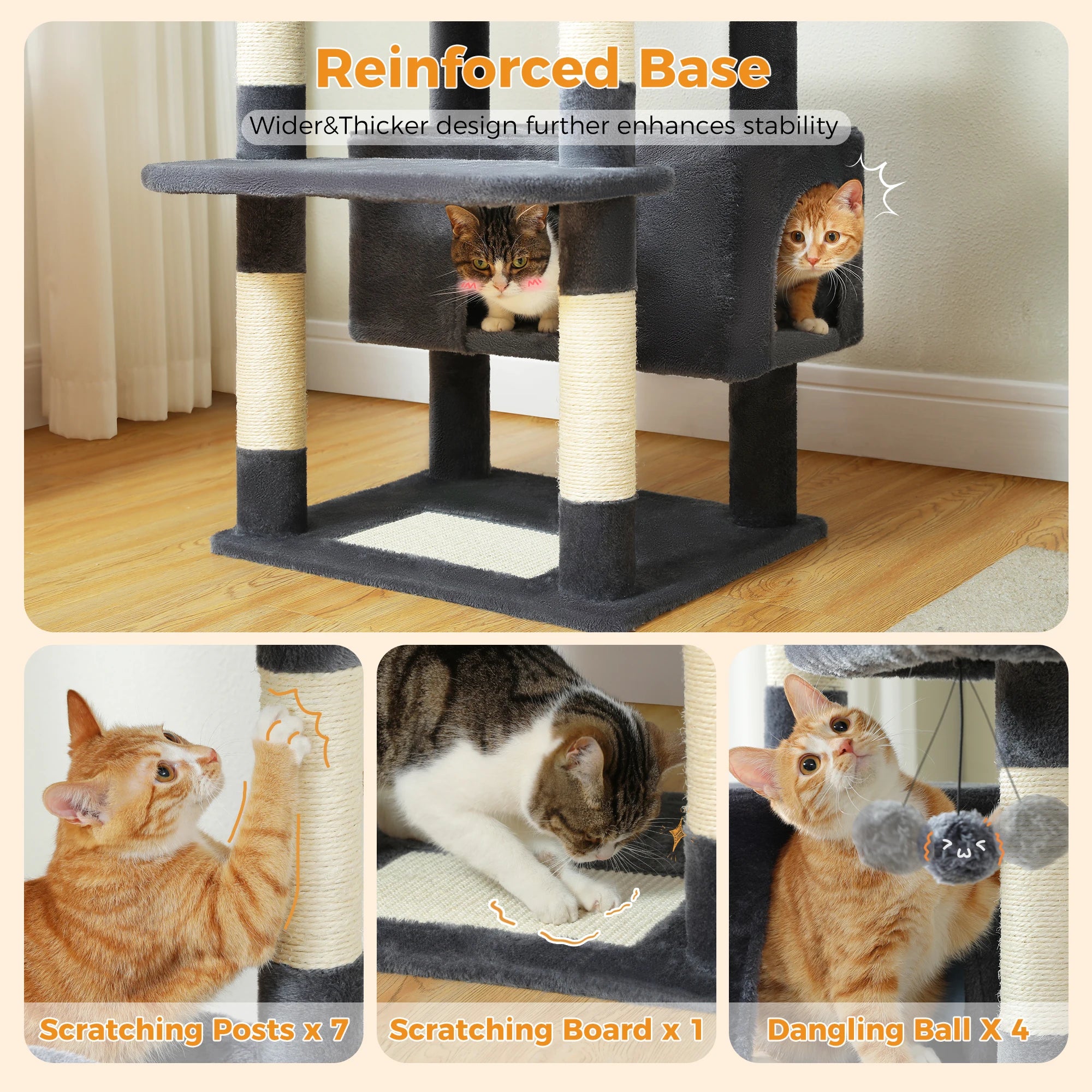 Reinforced Base

Wider&Thicker design further enhances stability

Scratching Posts x 7

Scratching Board x 1

Dangling Ball X 4